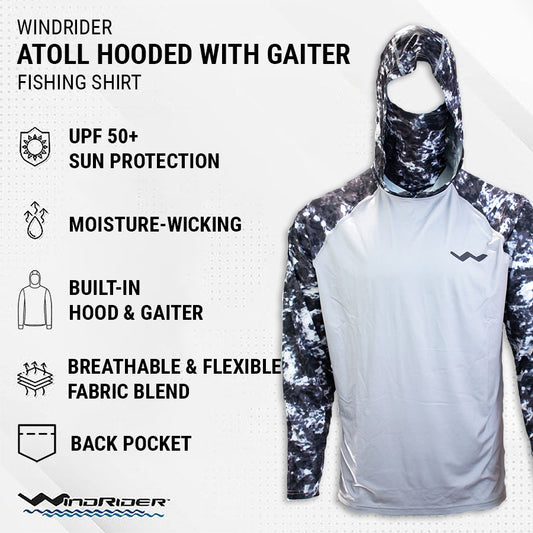 WINDRIDER
ATOLL HOODED WITH GAITER
FISHING SHIRT

UPF 50+
SUN PROTECTION

MOISTURE-WICKING

BUILT-IN
HOOD & GAITER

BREATHABLE & FLEXIBLE
FABRIC BLEND

BACK POCKET

WINDRIDER